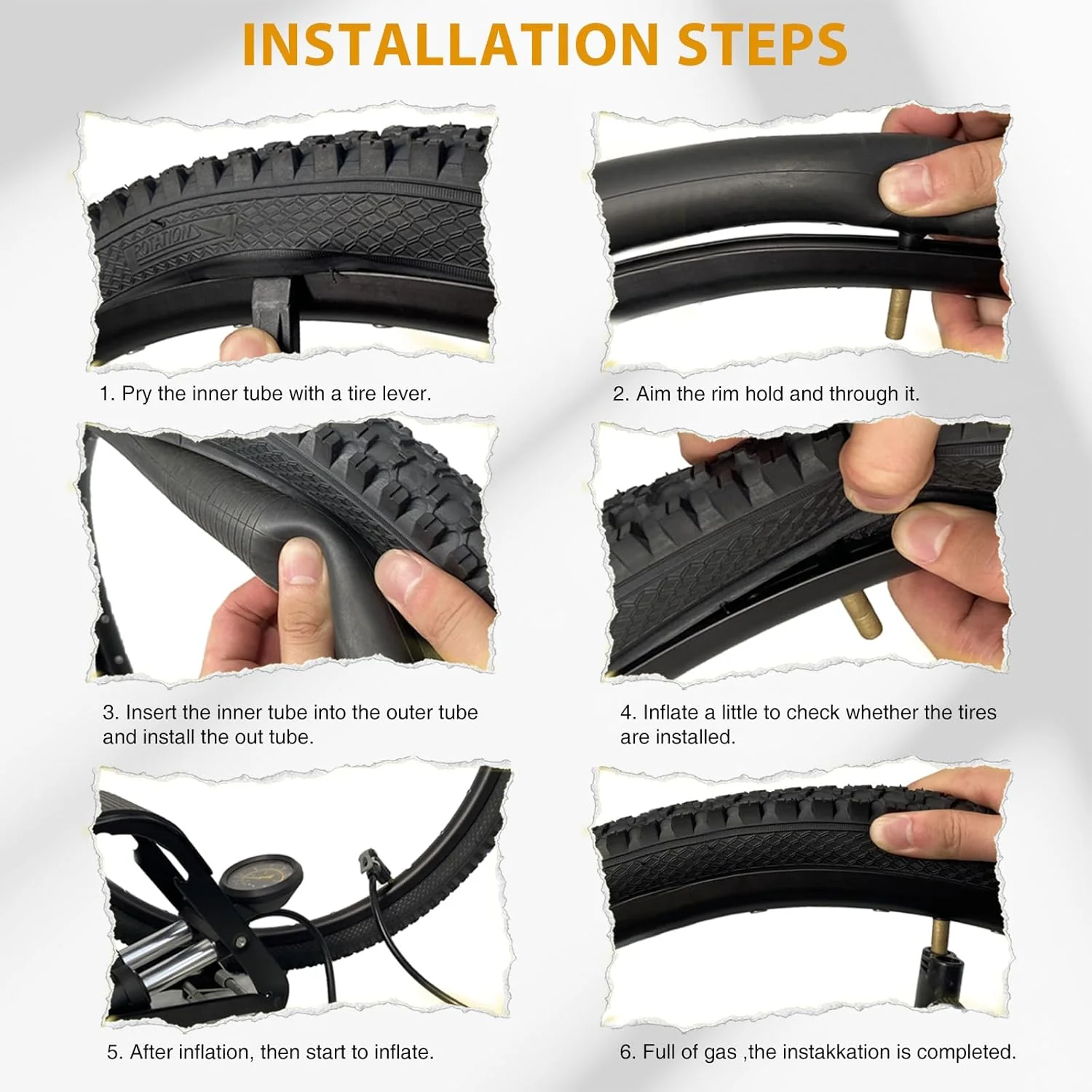 INSTALLATION STEPS

ROTATION

1. Pry the inner tube with a tire lever.

2. Aim the rim hold and through it.

3. Insert the inner tube into the outer tube and install the out tube.

4. Inflate a little to check whether the tires are installed.

5. After inflation, then start to inflate.

6. Full of gas ,the instakkation is completed.